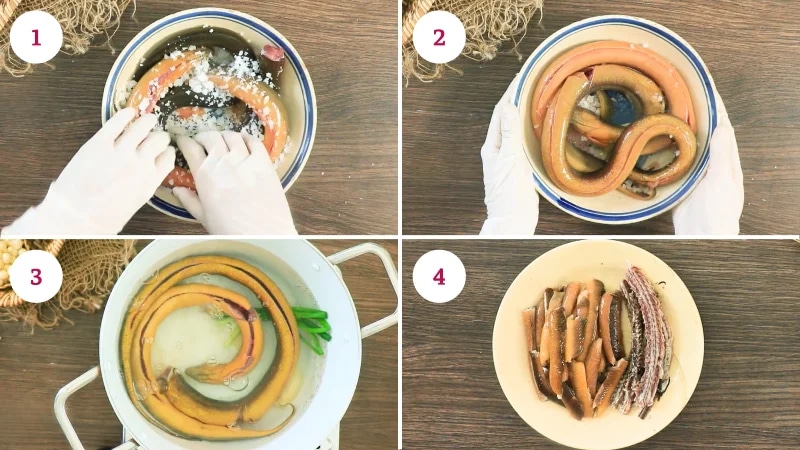 1

2

3

4