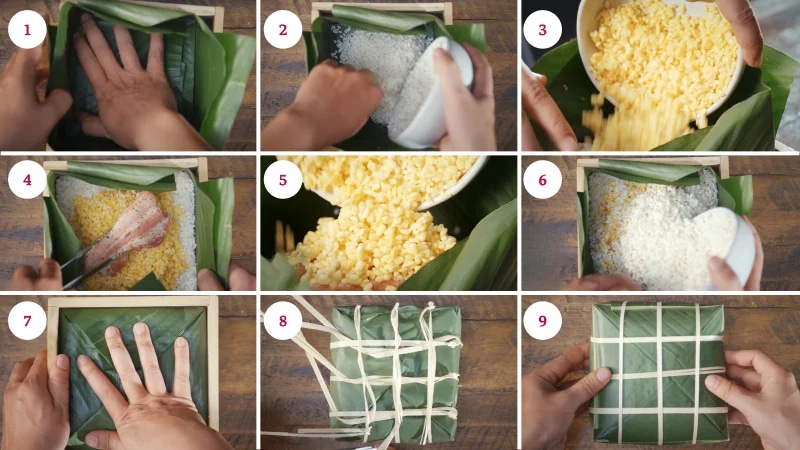 1
2
3
4
5
6
7
8
9