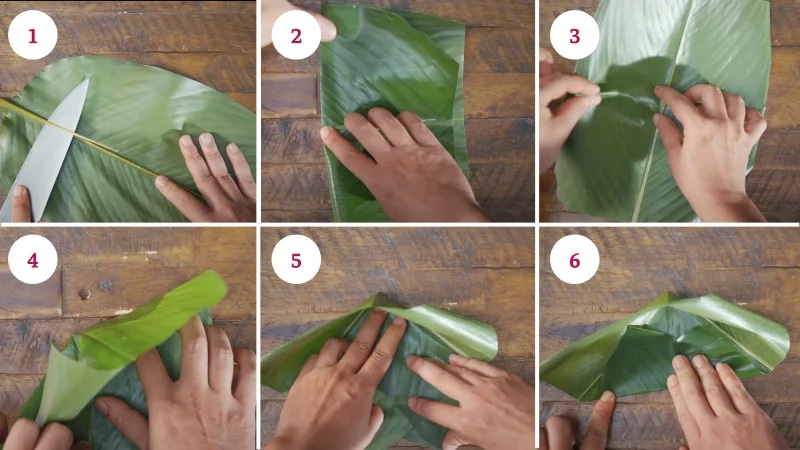 1
2
3
4
5
6