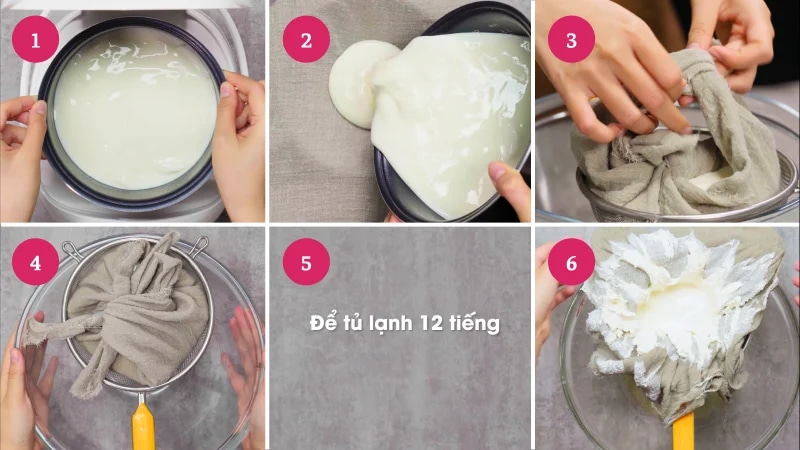 1

2

3

4

5

Để tủ lạnh 12 tiếng

6